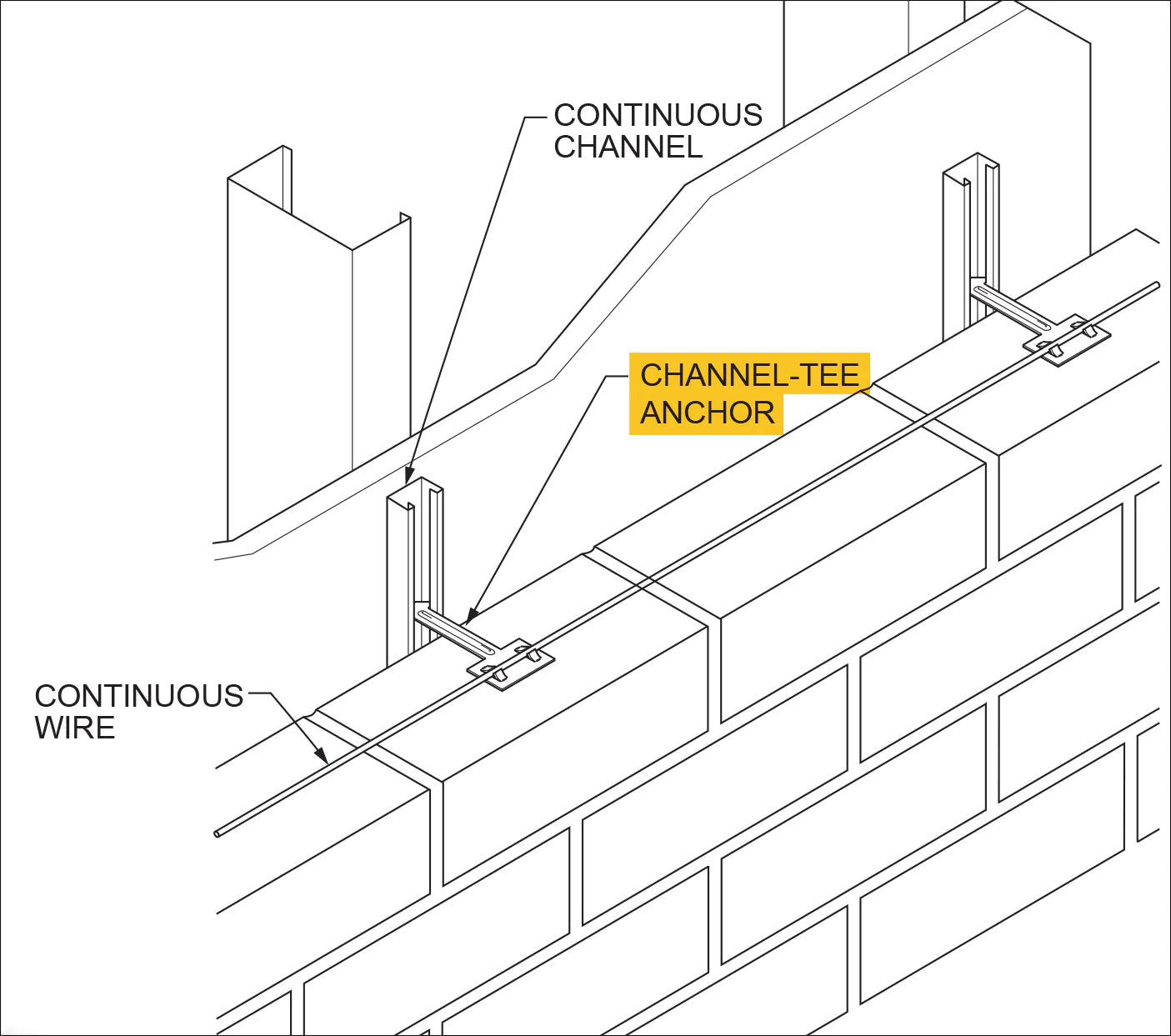 CONTINUOUS CHANNEL

CHANNEL-TEE ANCHOR

CONTINUOUS WIRE