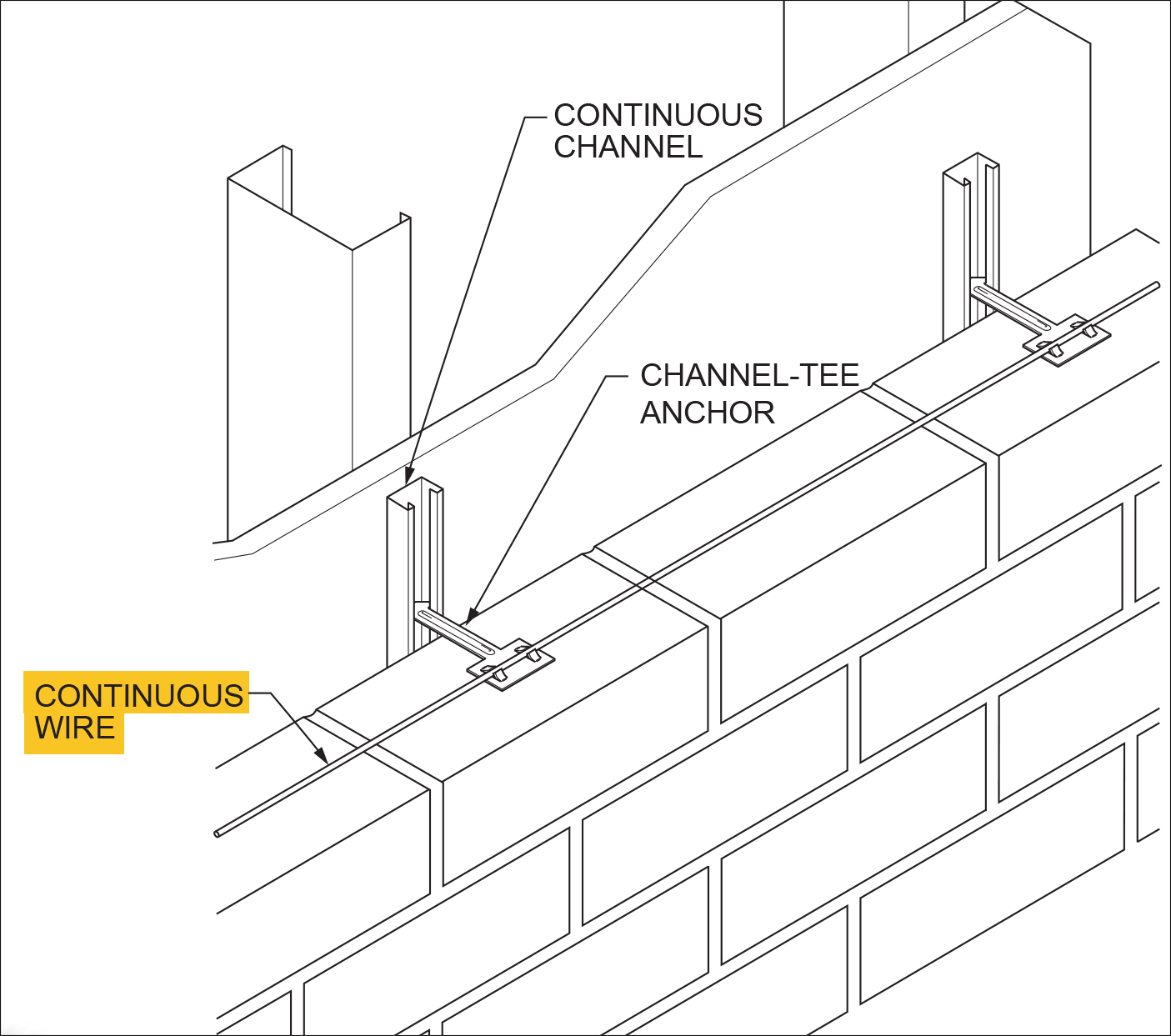 CONTINUOUS CHANNEL

CHANNEL-TEE ANCHOR

CONTINUOUS WIRE