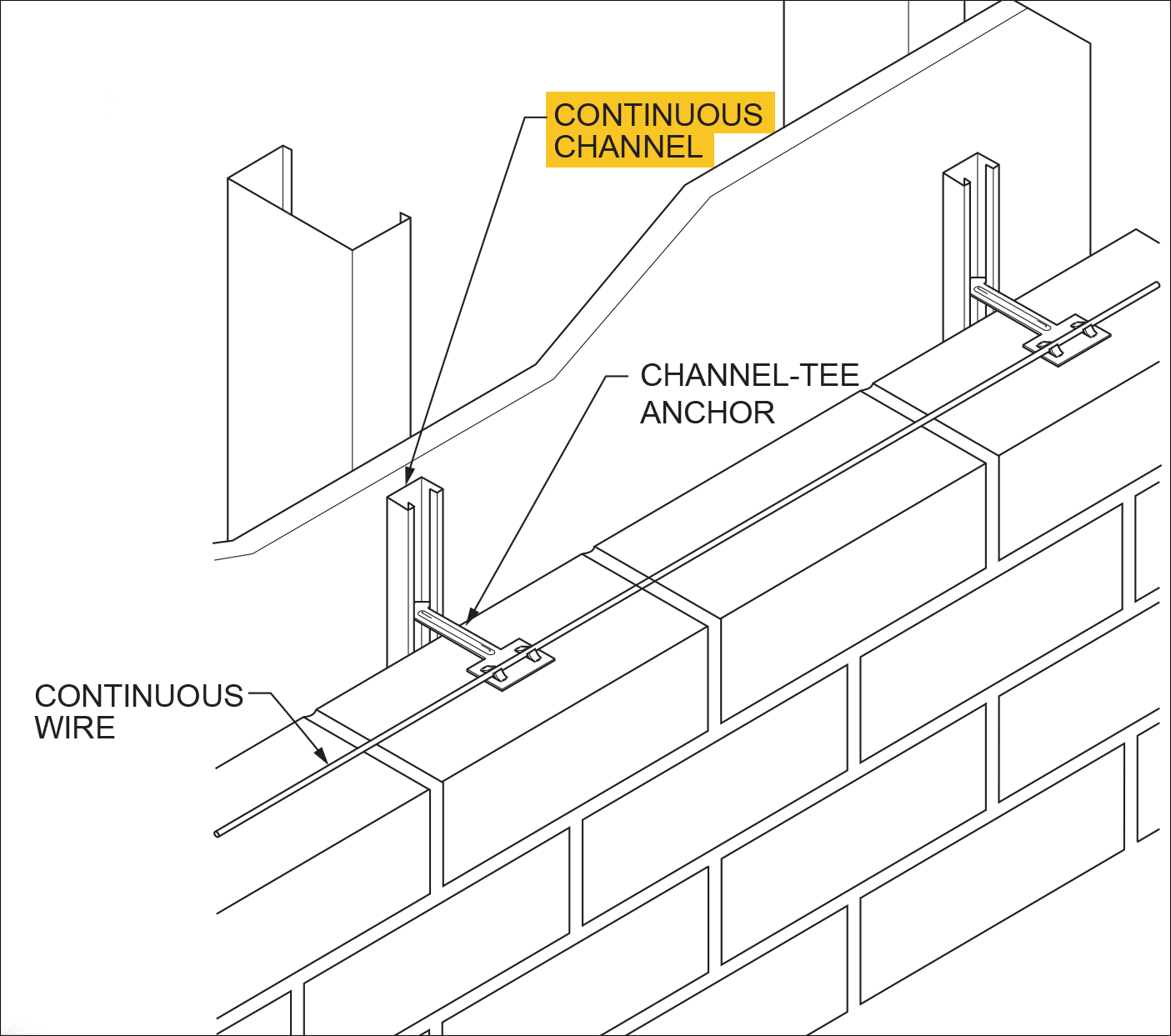 CONTINUOUS CHANNEL

CHANNEL-TEE ANCHOR

CONTINUOUS WIRE