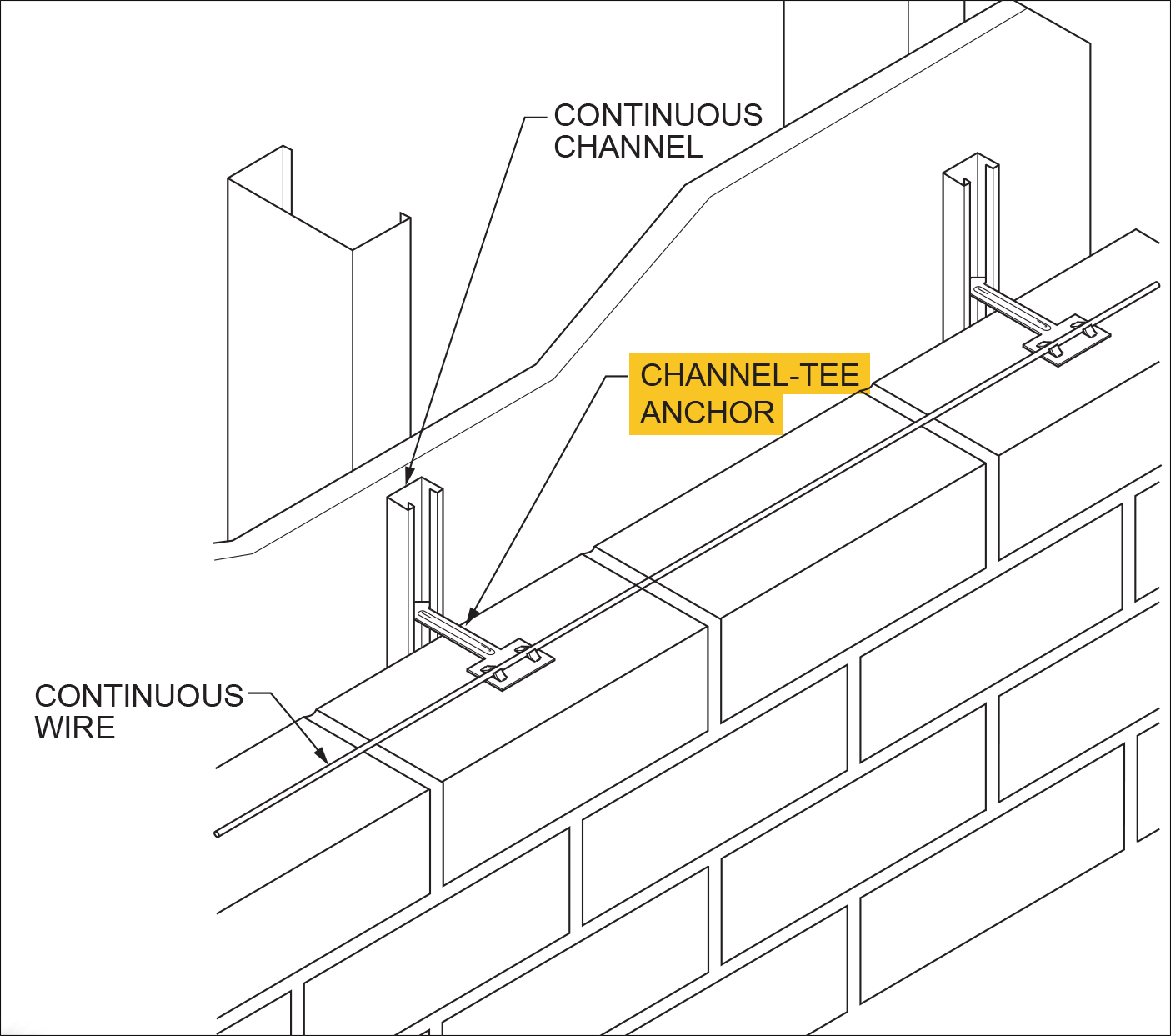 CONTINUOUS CHANNEL

CHANNEL-TEE ANCHOR

CONTINUOUS WIRE